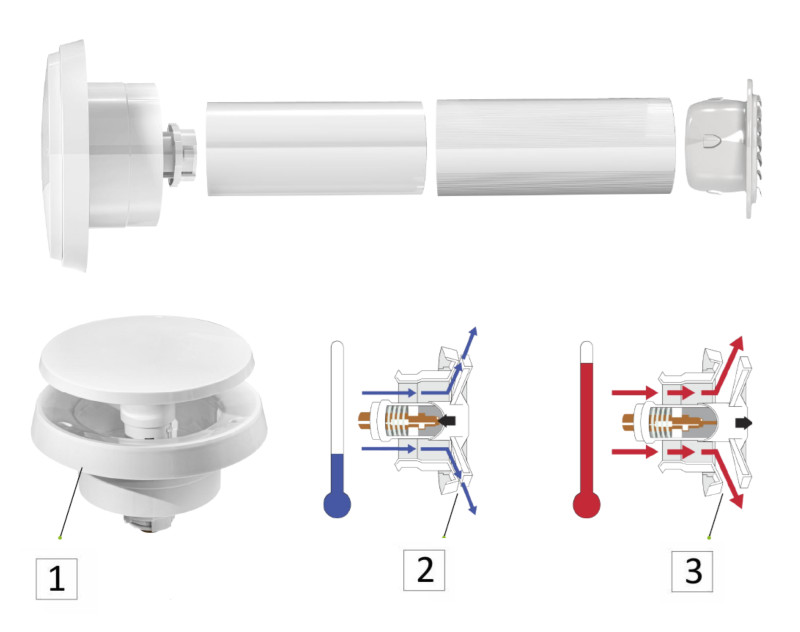 1

2

3