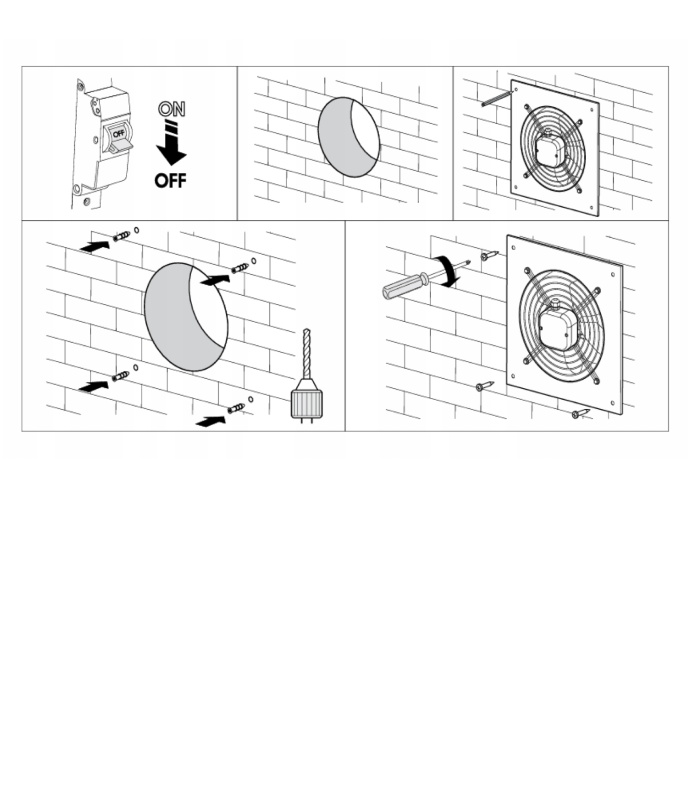 OFF
ON
OFF