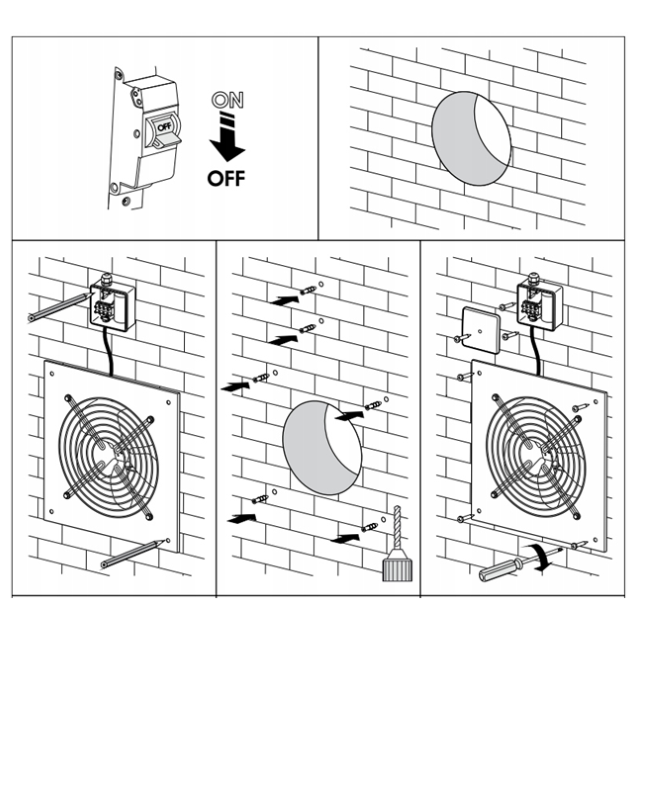 OFF
ON
OFF