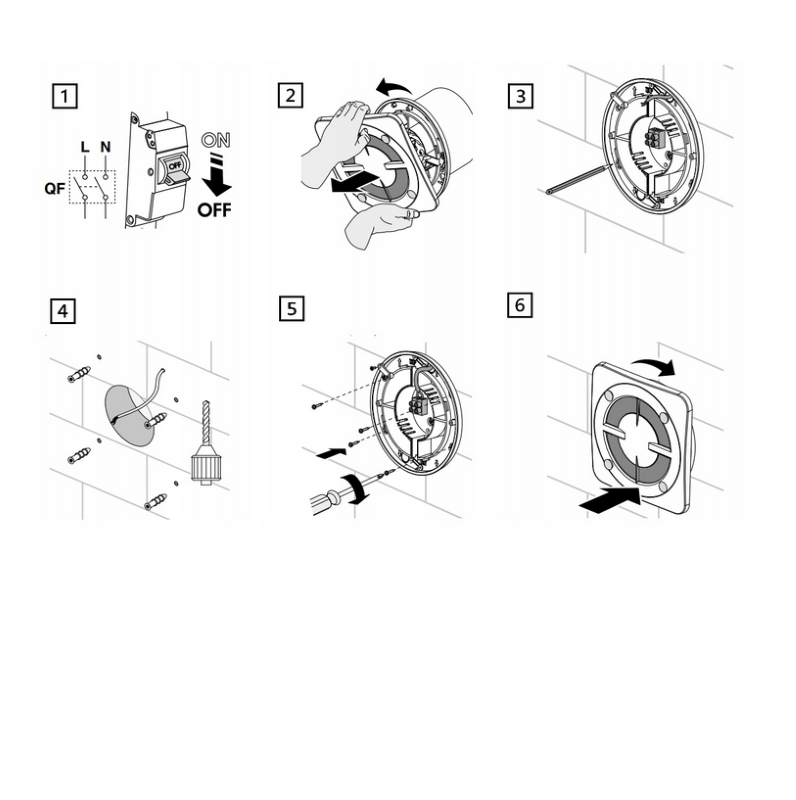 1

L N

QF

OFF

ON

OFF

2

3

4

5

6