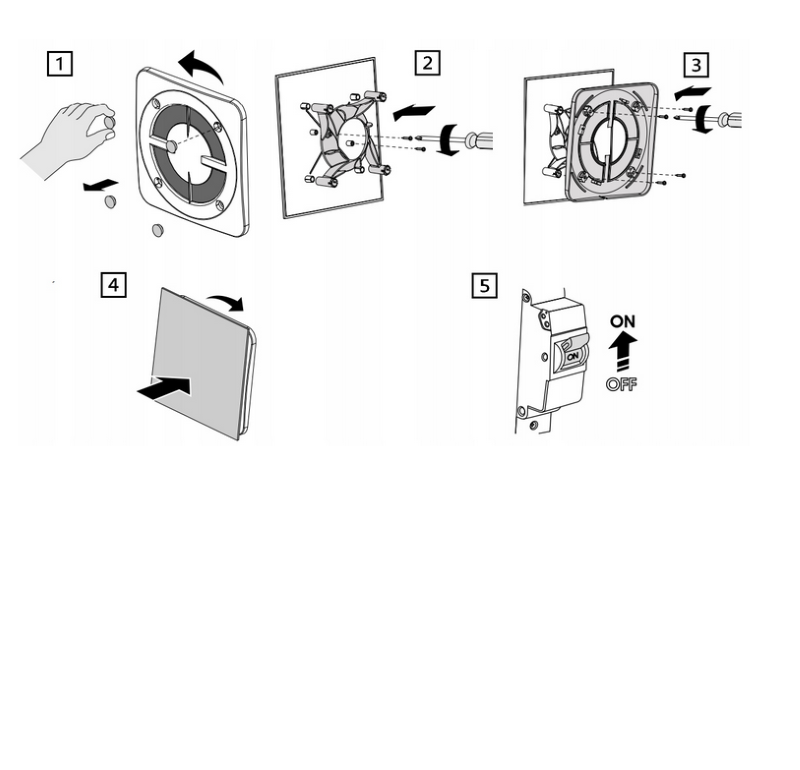 1

2

3

4

5

ON

ON

OFF